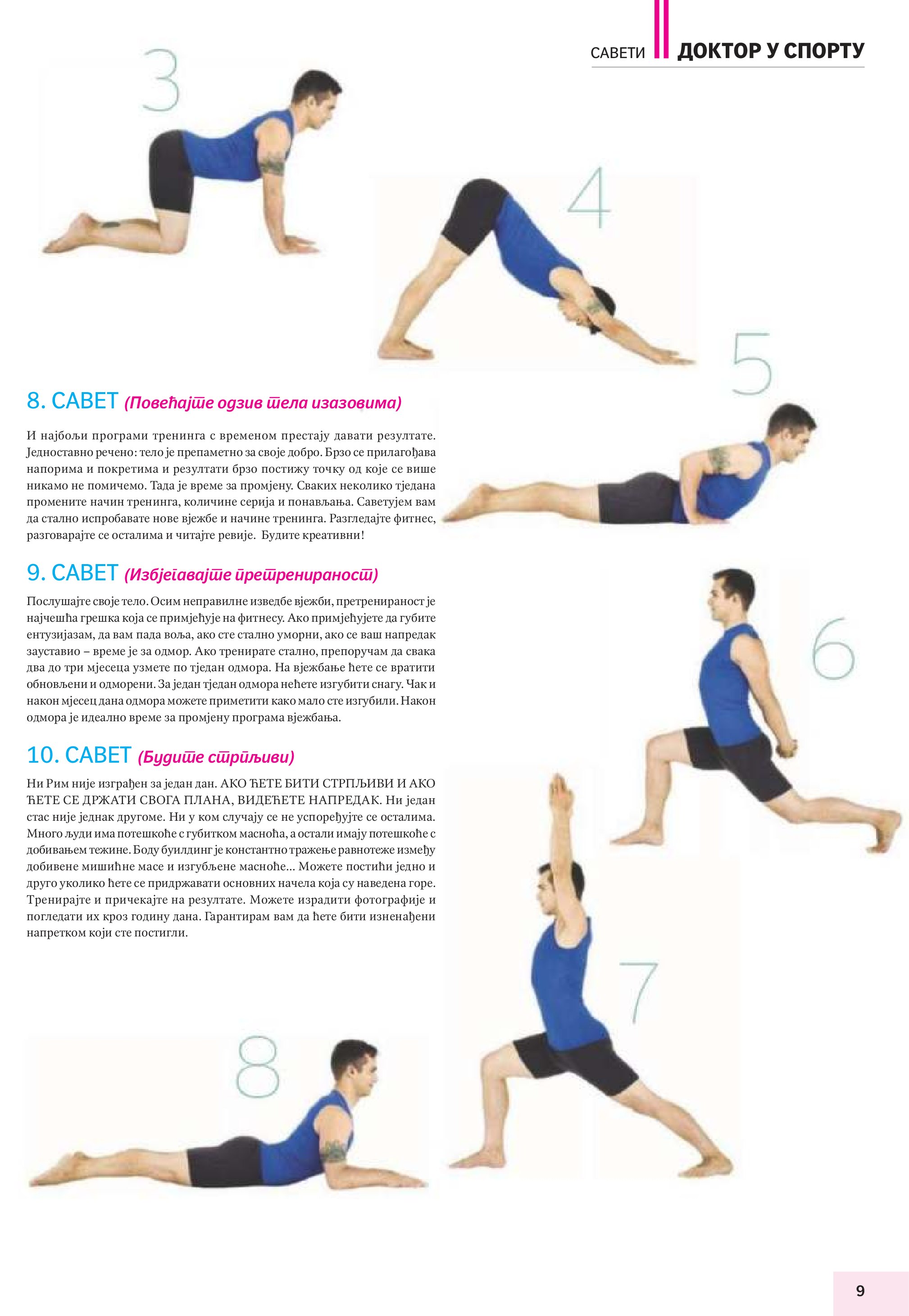 САВЕТИ ДОКТОР У СПОРТУ

3

4

5

8. САВЕТ (Повећајте одзив тела изазовима)

И најбољи програми тренинга с временом престају давати резултате. Једноставно речено: тело је препаметно за своје добро. Брзо се прилагођава напорима и покретима и резултати брзо постижу точку од које се више никамо не помичемо. Тада је време за промјену. Сваких неколико тједана промените начин тренинга, количине серија и понављања. Саветујем вам да стално испробавате нове вјежбе и начине тренинга. Разгледајте фитнес, разговарајте се осталима и читајте ревије. Будите креативни!

9. САВЕТ (Избјегавајте претренираност)

Послушајте своје тело. Осим неправилне изведбе вјежби, претренираност је најчешћа грешка која се примјећује на фитнесу. Ако примјећујете да губите ентузијазам, да вам пада воља, ако сте стално уморни, ако се ваш напредак зауставио – време је за одмор. Ако тренирате стално, препоручам да свака два до три мјесеца узмете по тједан одмора. На вјежбање ћете се вратити обновљени и одморени. За један тједан одмора нећете изгубити снагу. Чак и након мјесец дана одмора можете приметити како мало сте изгубили. Након одмора је идеално време за промјену програма вјежбања.

6

10. САВЕТ (Будите стрпљиви)

Ни Рим није изграђен за један дан. АКО ЋЕТЕ БИТИ СТРПЉИВИ И АКО ЋЕТЕ СЕ ДРЖАТИ СВОГА ПЛАНА, ВИДЕЋЕТЕ НАПРЕДАК. Ни један стас није једнак другоме. Ни у ком случају се не успоређујте се осталима. Много људи има потешкоће с губитком масноћа, а остали имају потешкоће с добивањем тежине. Боду буилдинг је константно тражење равнотеже између добивене мишићне масе и изгубљене масноће... Можете постићи једно и друго уколико ћете се придржавати основних начела која су наведена горе. Тренирајте и причекајте на резултате. Можете израдити фотографије и погледати их кроз годину дана. Гарантирам вам да ћете бити изненађени напретком који сте постигли.

7

8

9